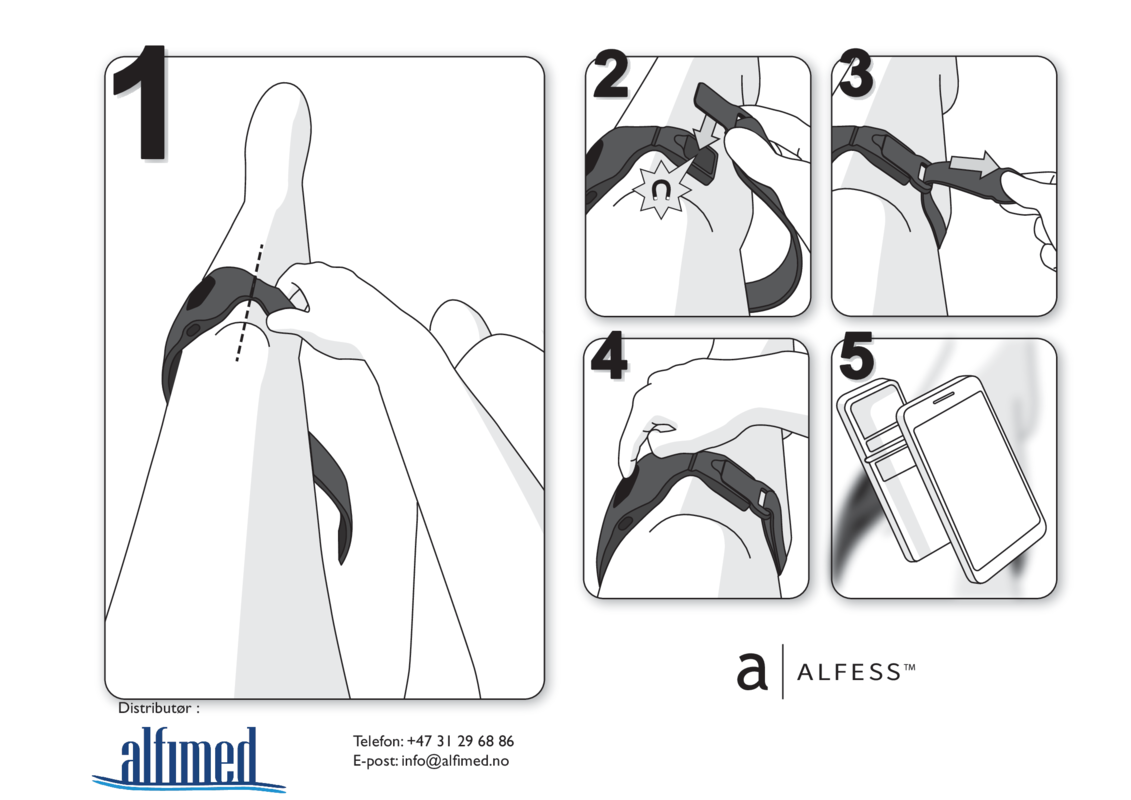 1

2

3

4

5

a | ALFESS™

Distributør :

alfimed

Telefon: +47 31 29 68 86
E-post: info@alfimed.no